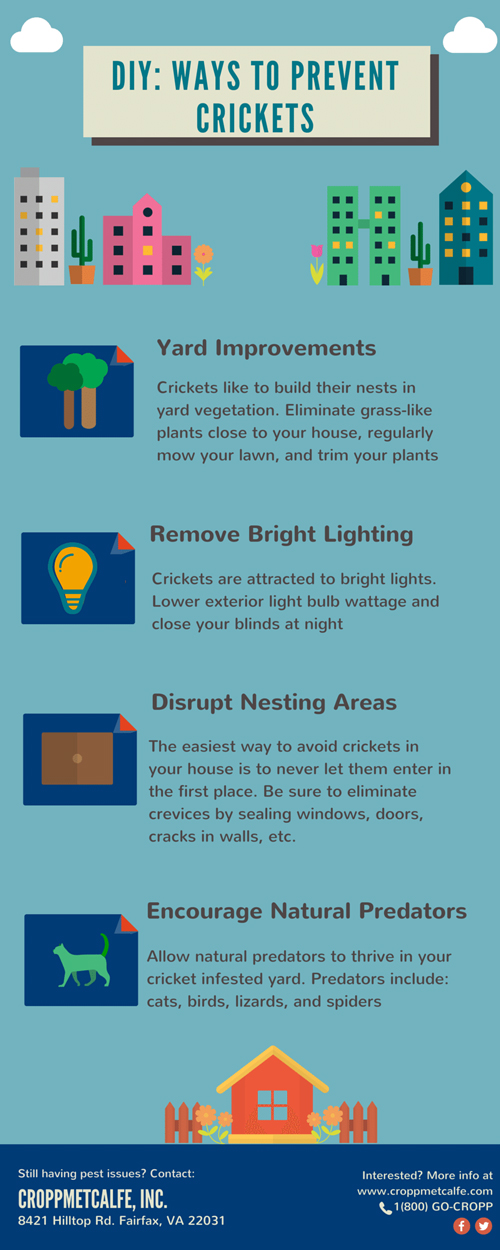 DIY: WAYS TO PREVENT CRICKETS

Yard Improvements

Crickets like to build their nests in yard vegetation. Eliminate grass-like plants close to your house, regularly mow your lawn, and trim your plants

Remove Bright Lighting

Crickets are attracted to bright lights. Lower exterior light bulb wattage and close your blinds at night

Disrupt Nesting Areas

The easiest way to avoid crickets in your house is to never let them enter in the first place. Be sure to eliminate crevices by sealing windows, doors, cracks in walls, etc.

Encourage Natural Predators

Allow natural predators to thrive in your cricket infested yard. Predators include: cats, birds, lizards, and spiders

Still having pest issues? Contact:
CROPPMETCALFE, INC.
8421 Hilltop Rd. Fairfax, VA 22031

Interested? More info at
www.croppmetcalfe.com
1(800) GO-CROPP